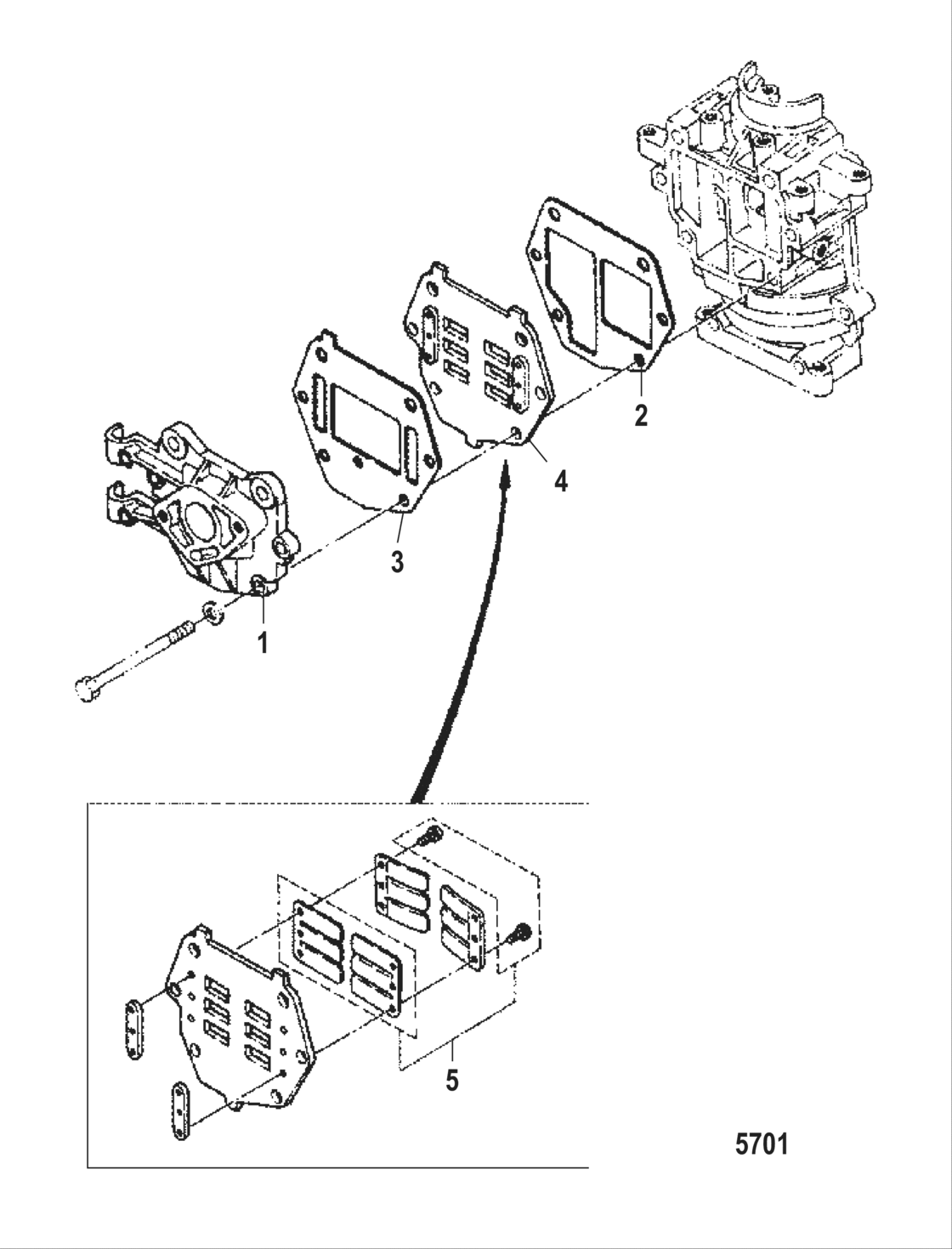 2

4

3

1

5

5701