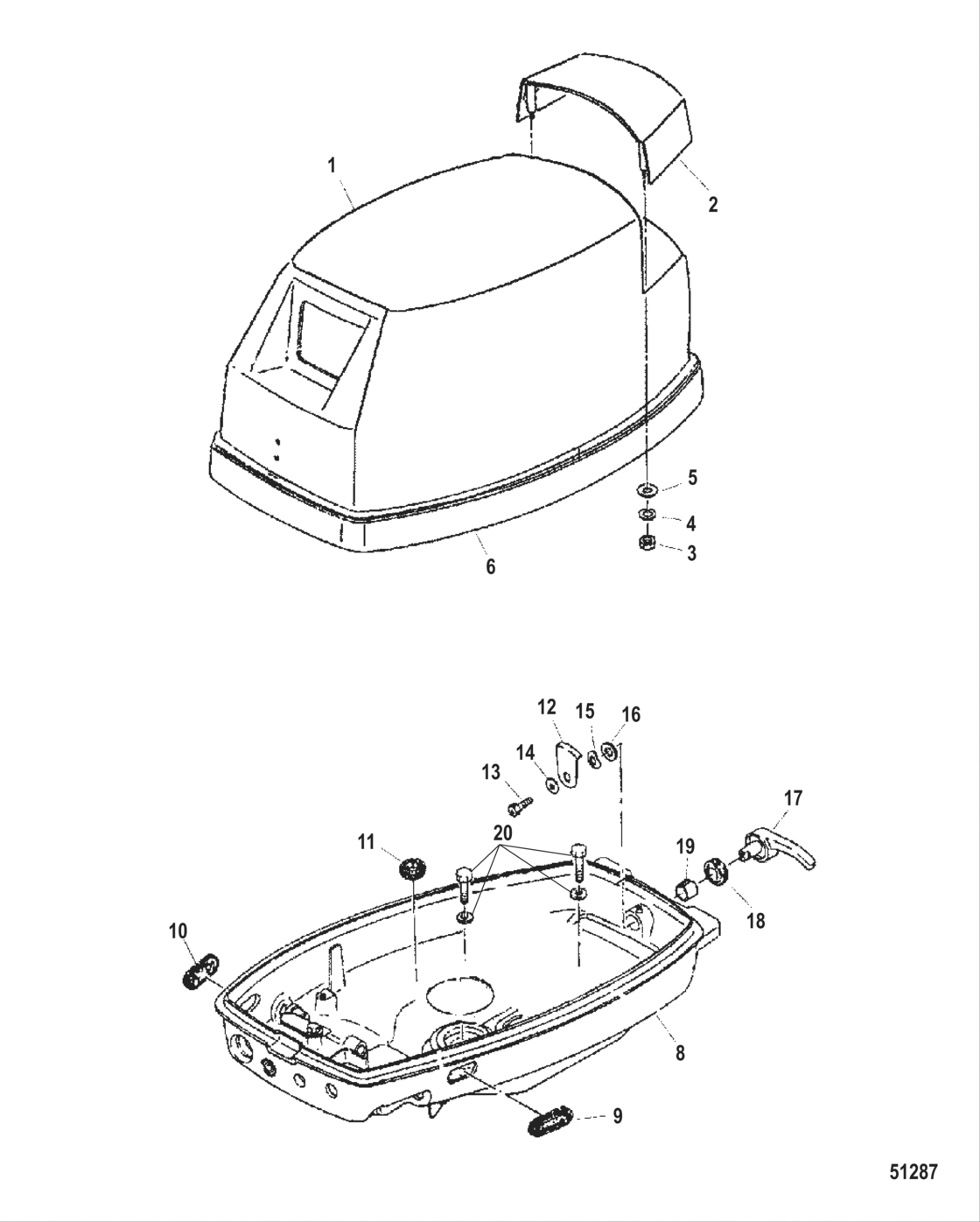 1
2
5
4
3
6
12
15
16
14
13
17
20
11
19
18
10
8
9
51287