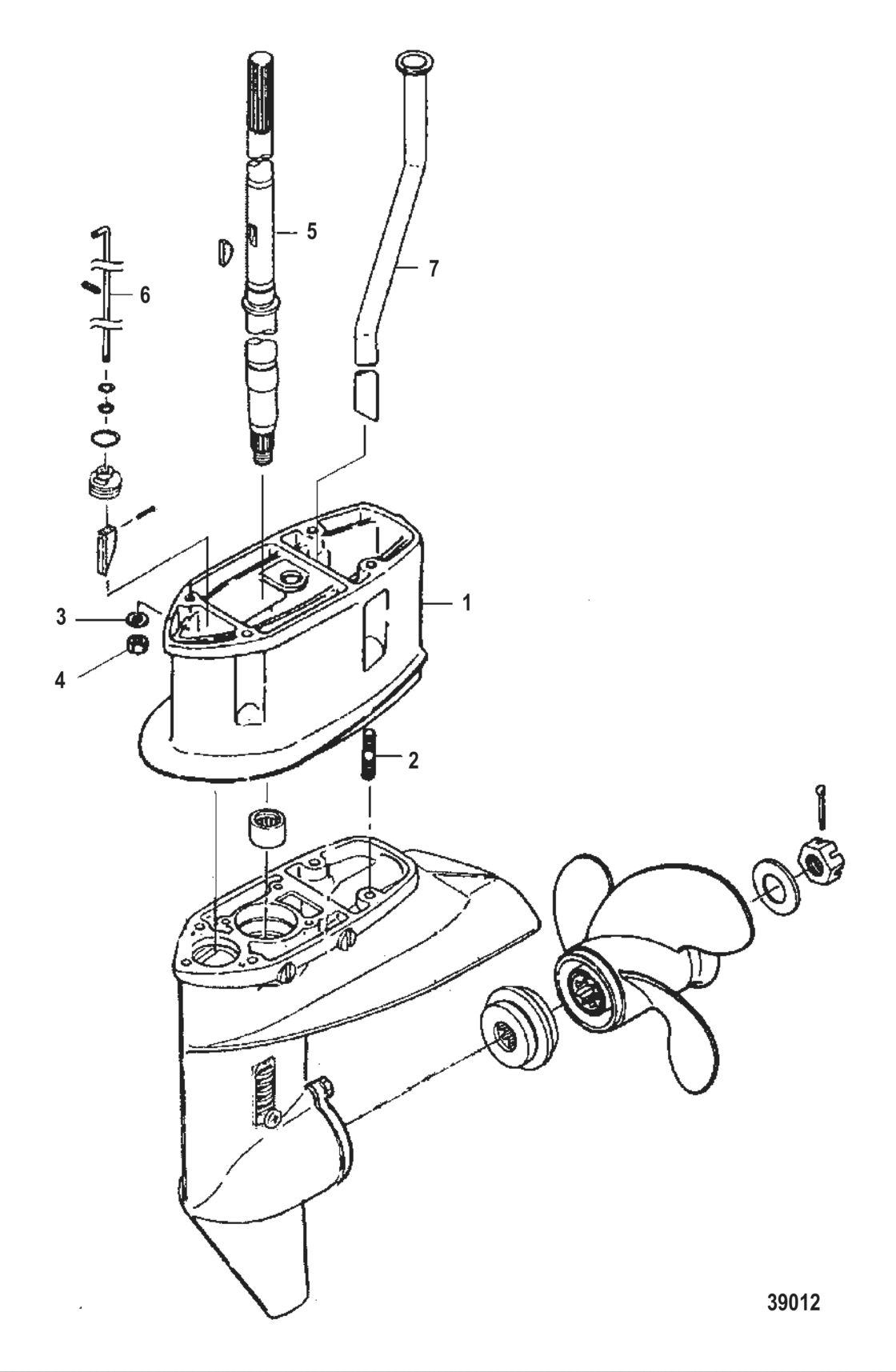 5
7
6
1
3
4
2
39012