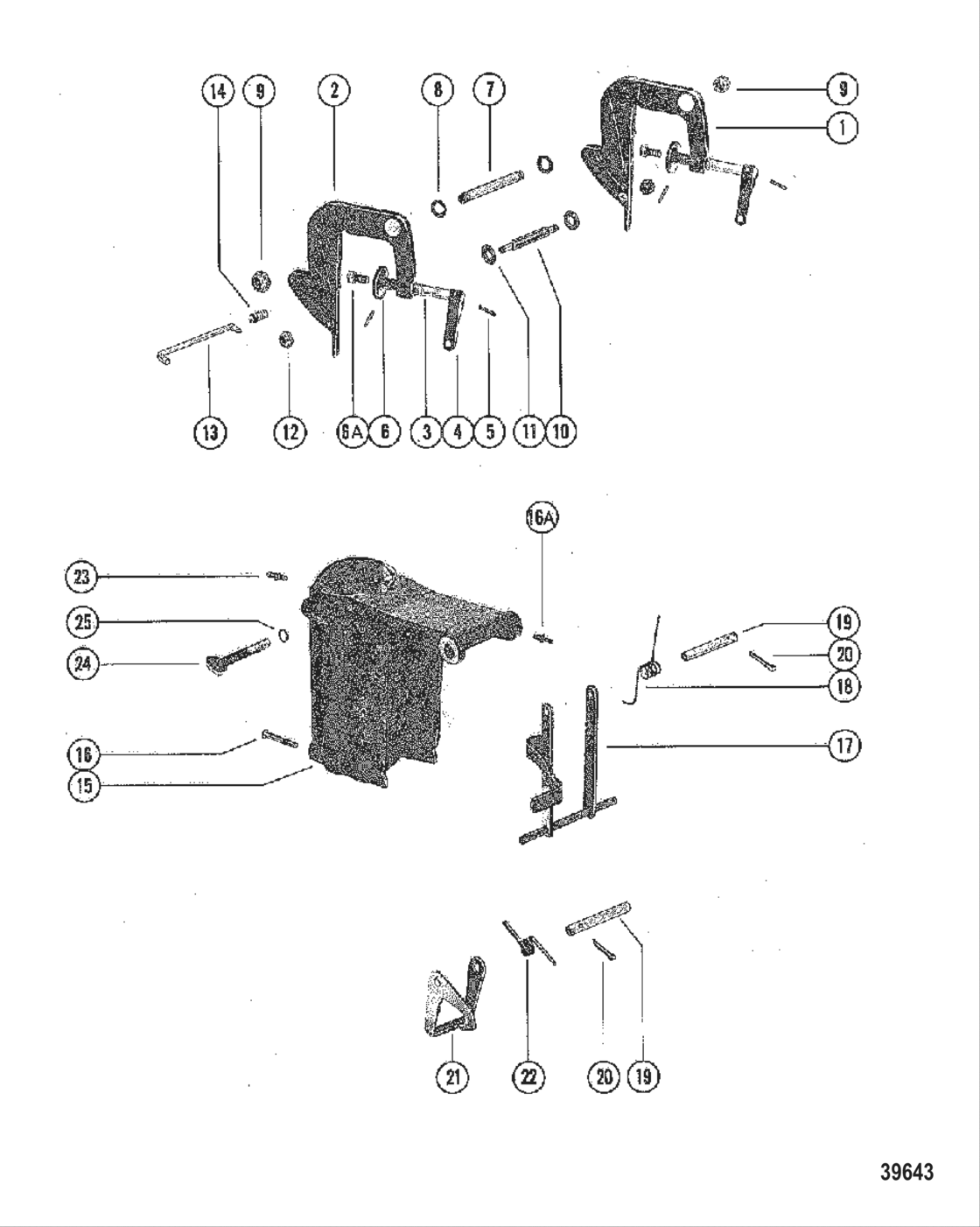 14 9 2 8 7 9 1

13 12 6A 6 3 4 5 11 10

16A

23 25 24 16 15 19 20 18 17

21 22 20 19

39643