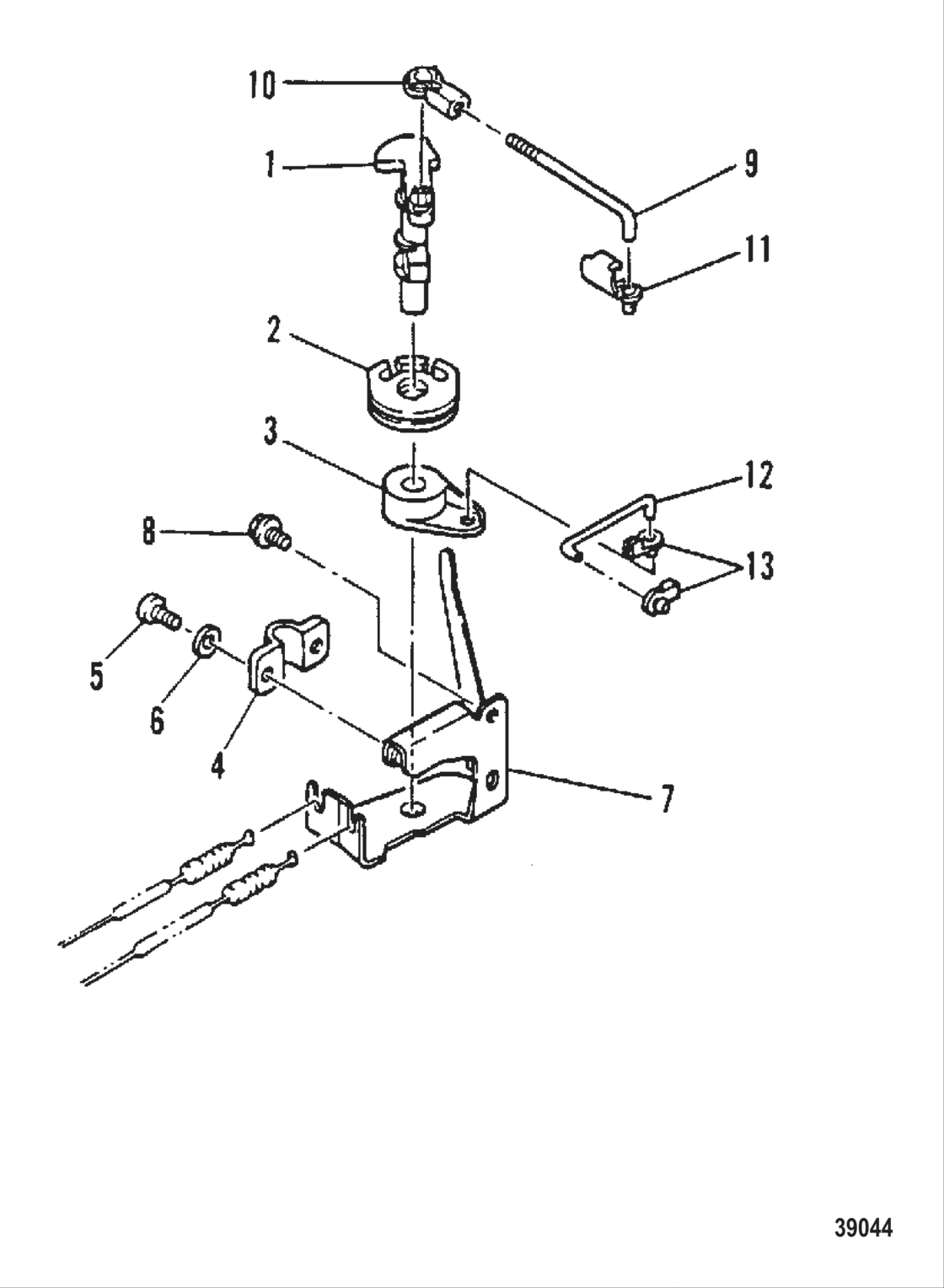 10
1
9
11
2
3
12
8
13
5
6
4
7
39044